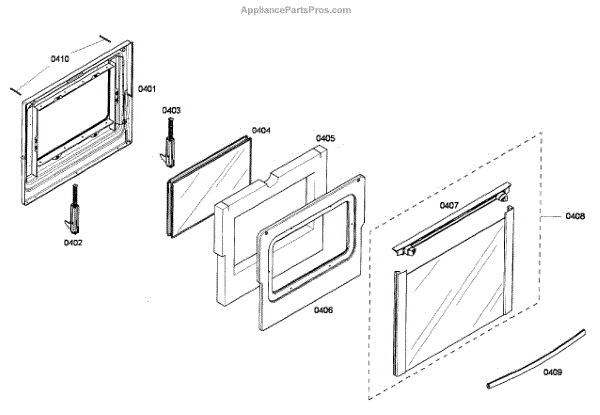 AppliancePartsPros.com

0410

0401

0403

0404

0405

0402

0407

0408

0406

0409