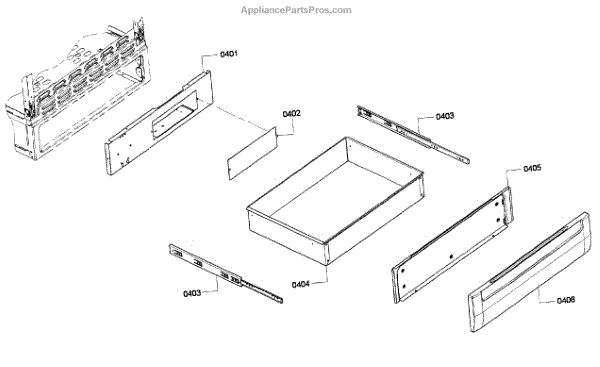 AppliancePartsPros.com

0401

0402

0403

0405

0403

0404

0406