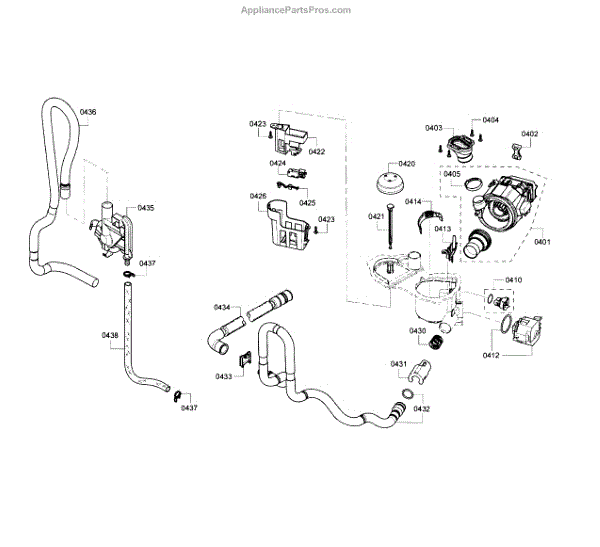 AppliancePartsPros.com

0436
0435
0437
0438
0437
0423
0422
0424
0425
0426
0423
0434
0433
0420
0421
0414
0413
0403
0404
0402
0405
0401
0410
0412
0430
0431
0432