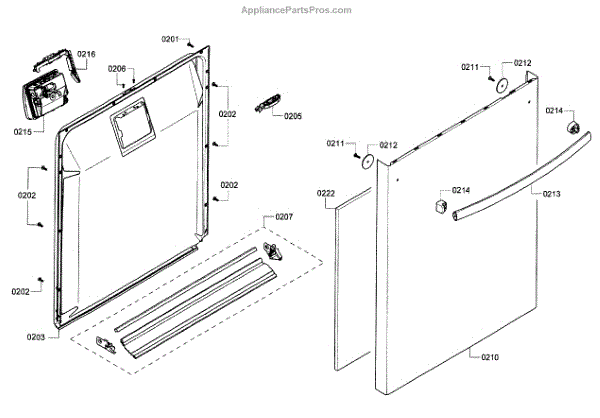 AppliancePartsPros.com

0201
0216
0206
0215
0202
0205
0202
0202
0207
0202
0203
0211
0212
0214
0211
0212
0222
0214
0213
0210