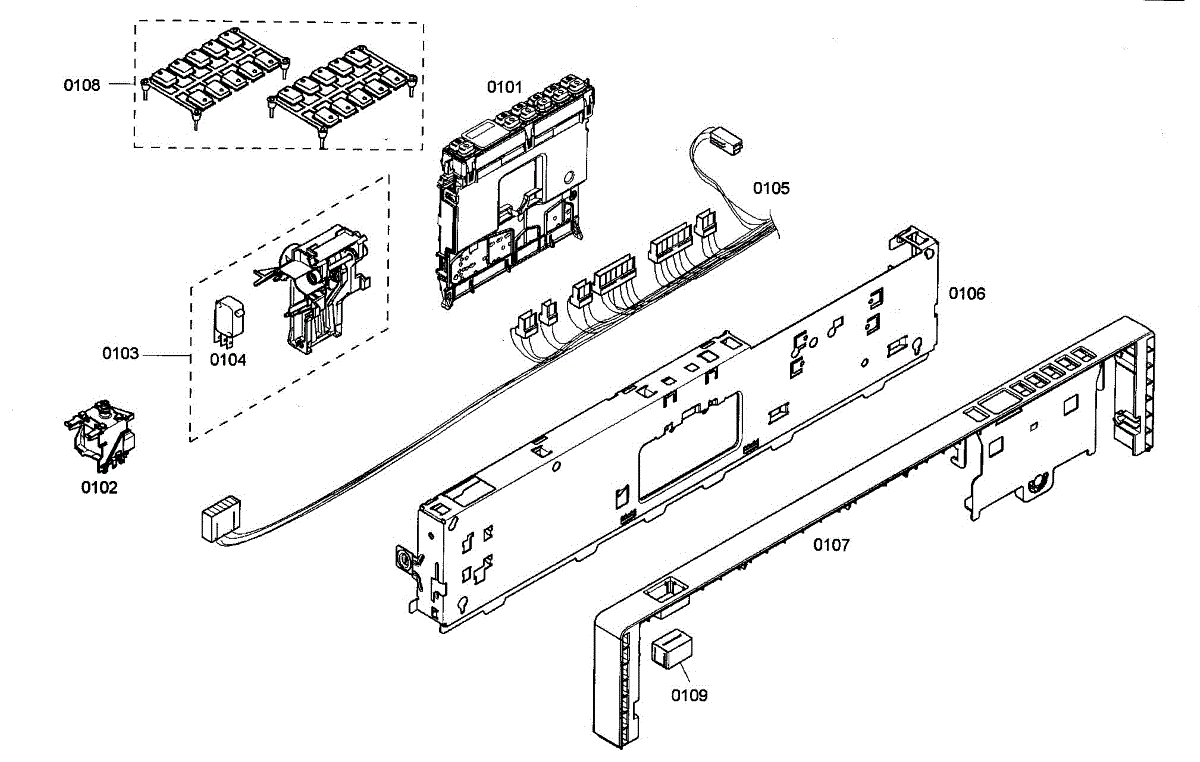 0108
0101
0105
0106
0103
0104
0102
0107
0109