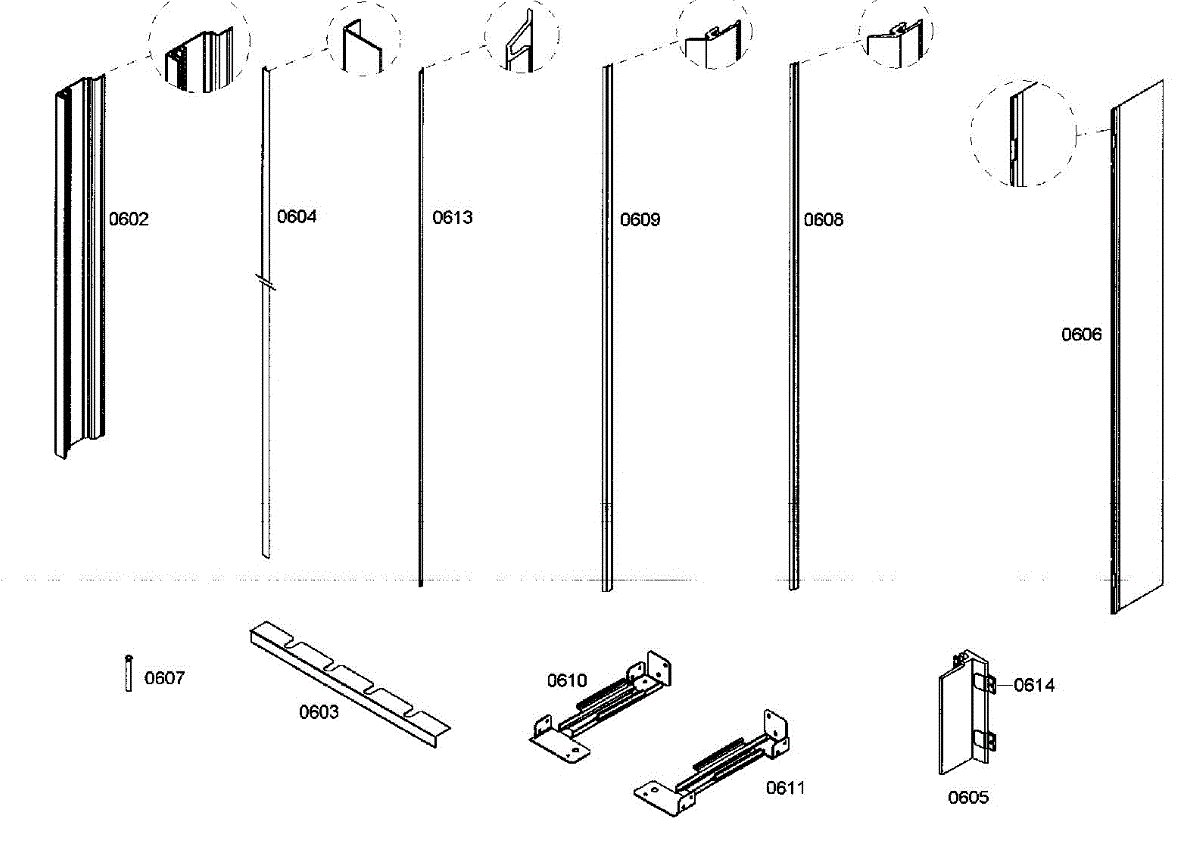 0602
0604
0613
0609
0608
0606
0607
0603
0610
0611
0614
0605