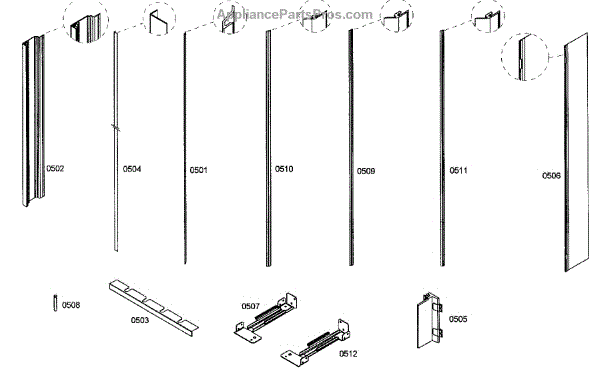 AppliancePartsPros.com

0502

0504

0501

0510

0509

0511

0506

0508

0503

0507

0512

0505