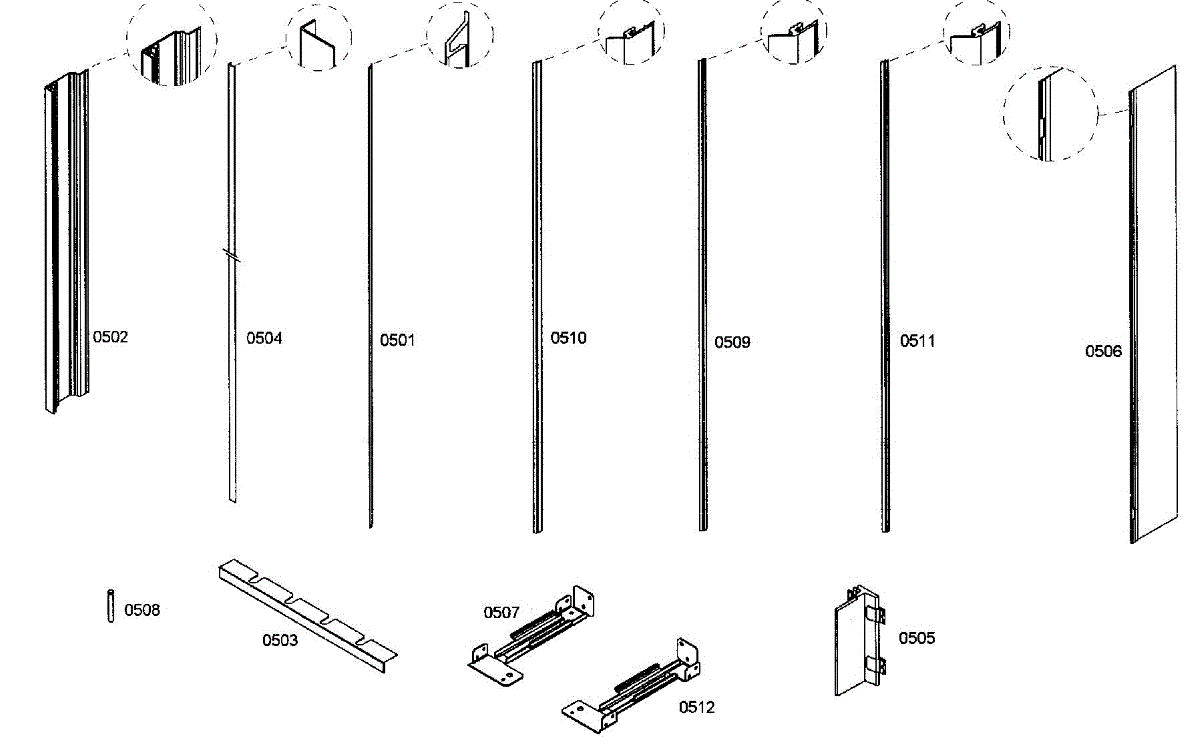 0502

0504

0501

0510

0509

0511

0506

0508

0503

0507

0512

0505