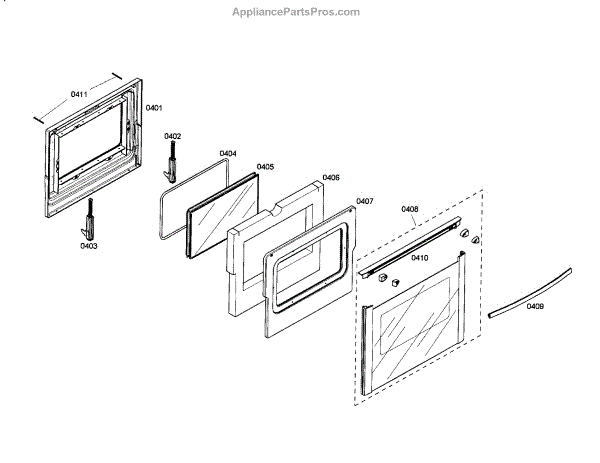 AppliancePartsPros.com

0411
0401
0402
0404
0405
0406
0407
0408
0403
0410
0409