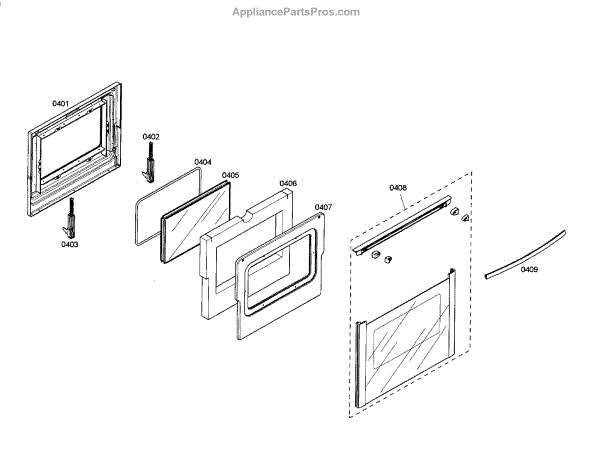 AppliancePartsPros.com

0401

0402

0403

0404

0405

0406

0407

0408

0409