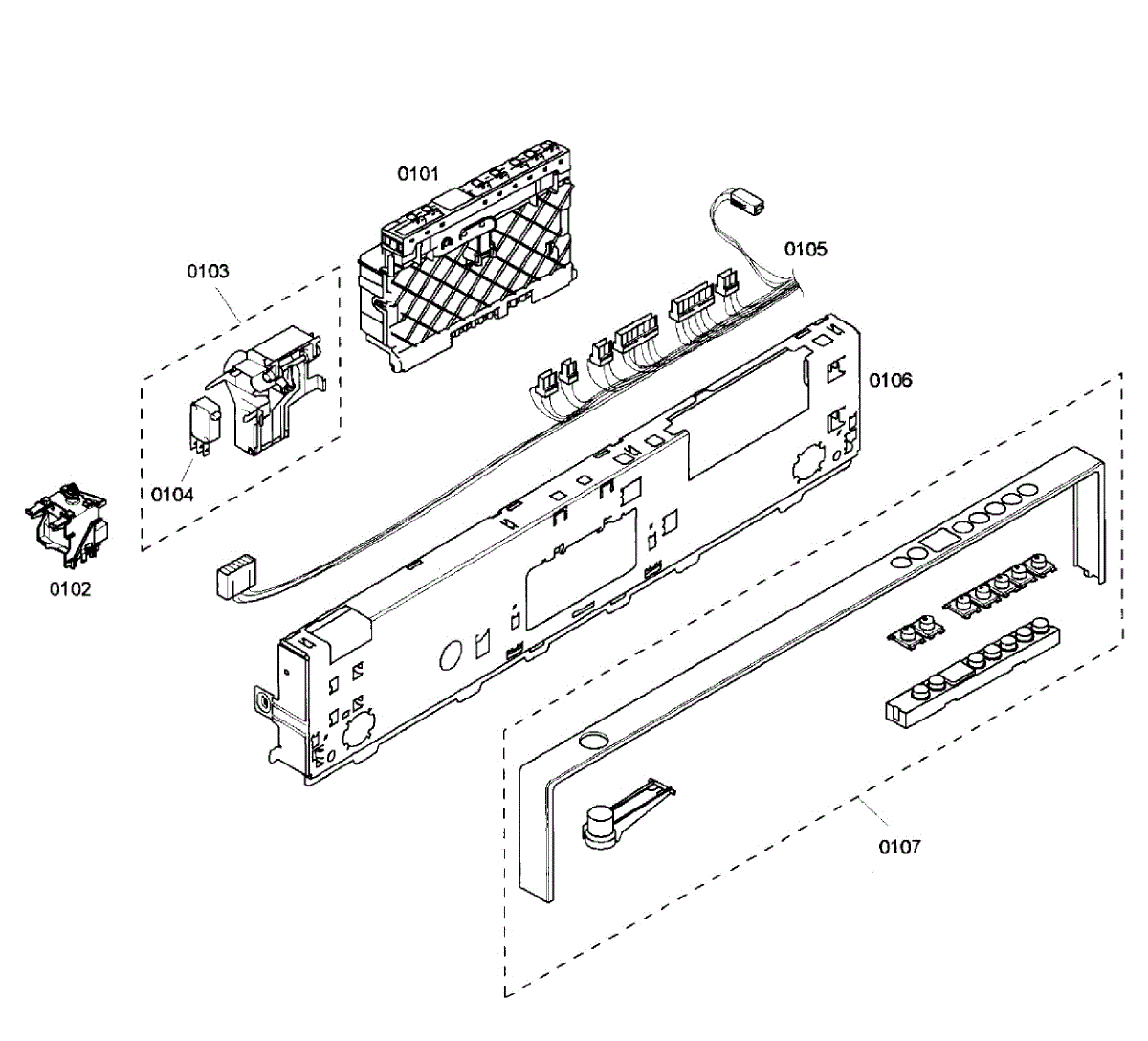 0101

0103

0105

0106

0104

0102

0107