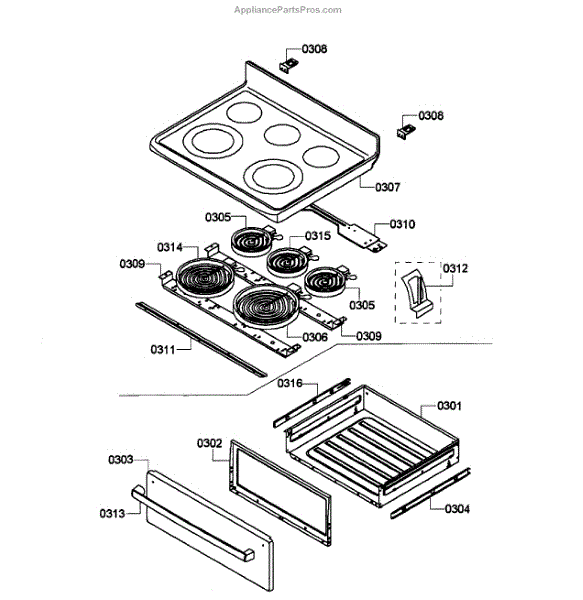 AppliancePartsPros.com

0308
0308
0307
0305
0310
0314
0315
0309
0312
0305
0306
0309
0311
0316
0301
0302
0303
0313
0304