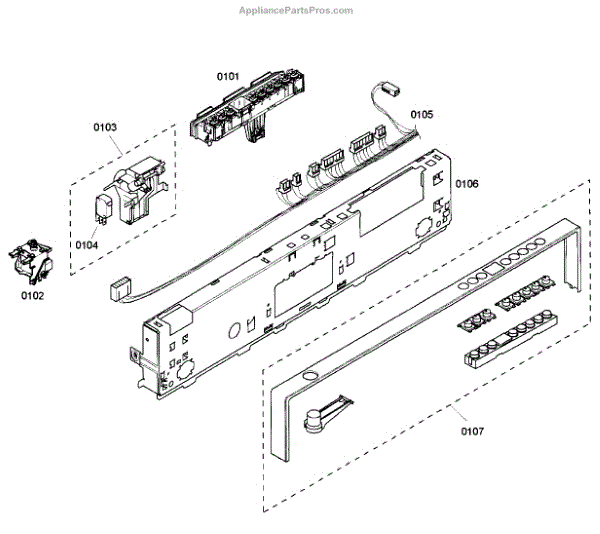 AppliancePartsPros.com

0101

0103

0105

0106

0104

0102

0107