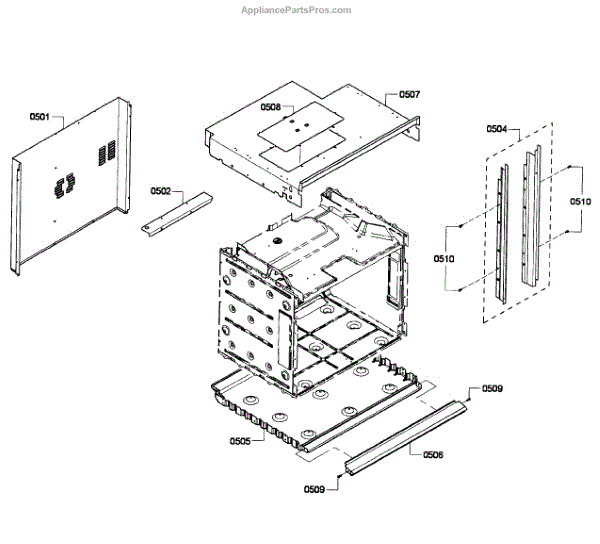 AppliancePartsPros.com

0501
0508
0507
0504
0502
0510
0510
0509
0505
0506
0509