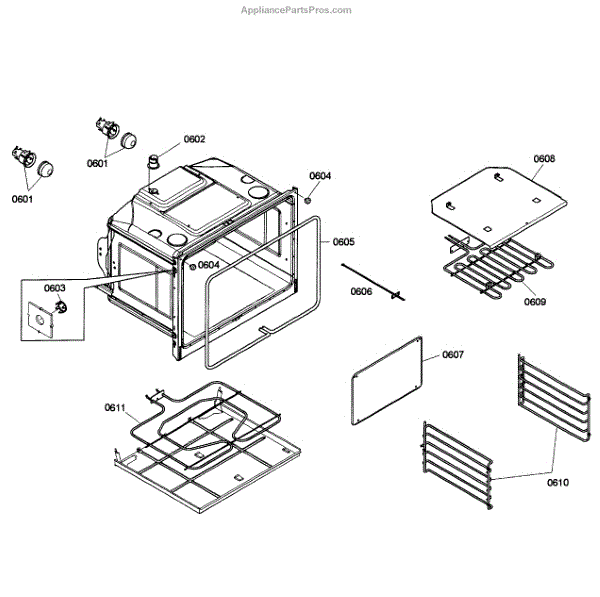 AppliancePartsPros.com

0601
0601
0602
0604
0608
0605
0604
0603
0606
0609
0607
0611
0610