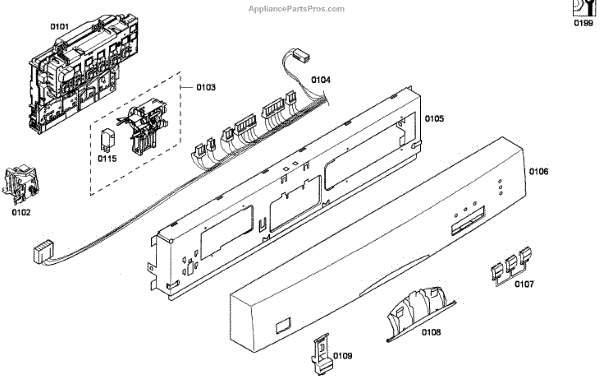 AppliancePartsPros.com

0199

0101

0103

0104

0105

0115

0102

0106

0107

0108

0109