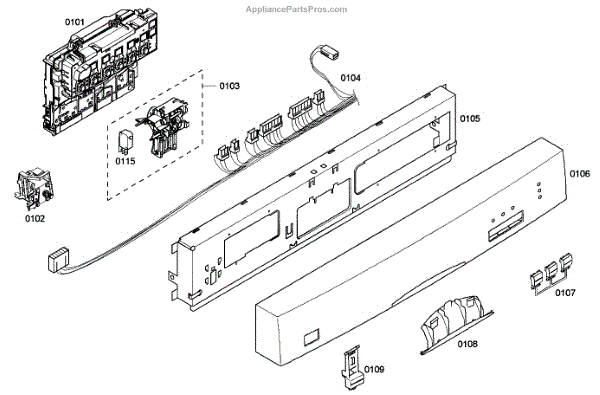 AppliancePartsPros.com

0101

0103

0104

0105

0115

0102

0106

0107

0108

0109