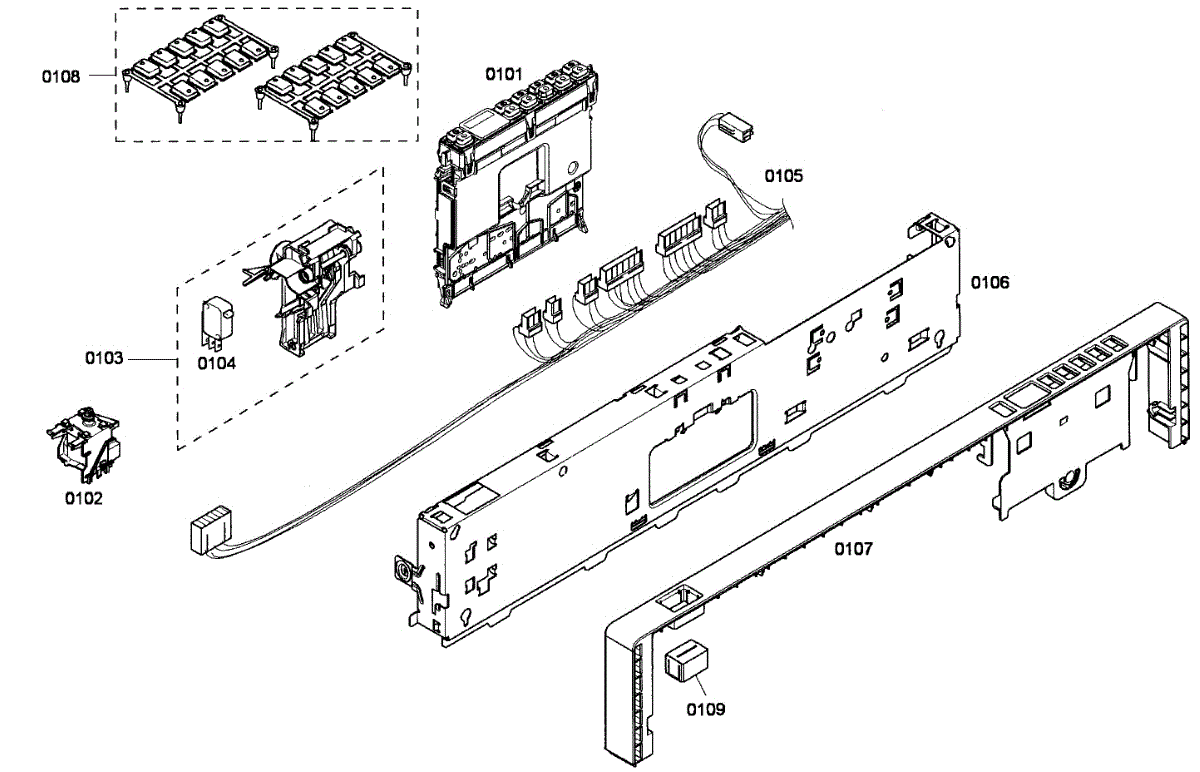 0108
0101
0105
0106
0103
0104
0102
0107
0109