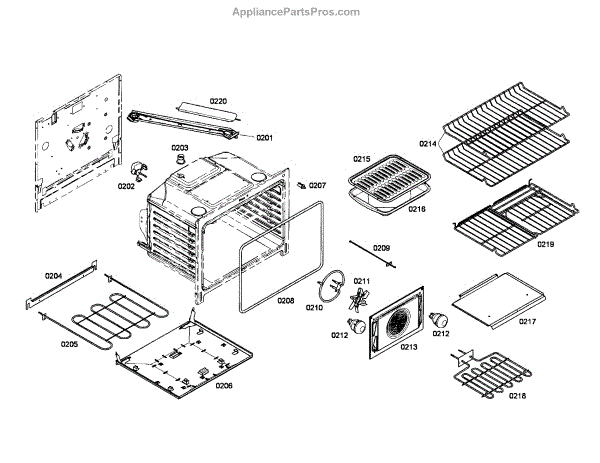 AppliancePartsPros.com

0220
0201
0203
0202
0207
0215
0216
0214
0219
0209
0204
0205
0208
0210
0211
0212
0213
0212
0217
0206
0218