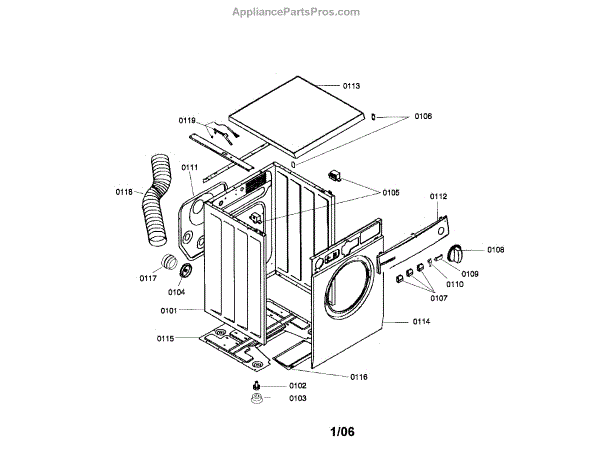 AppliancePartsPros.com

0113
0119
0106
0111
0118
0105
0112
0108
0109
0110
0107
0117
0104
0101
0114
0115
0116
0102
0103

1/06