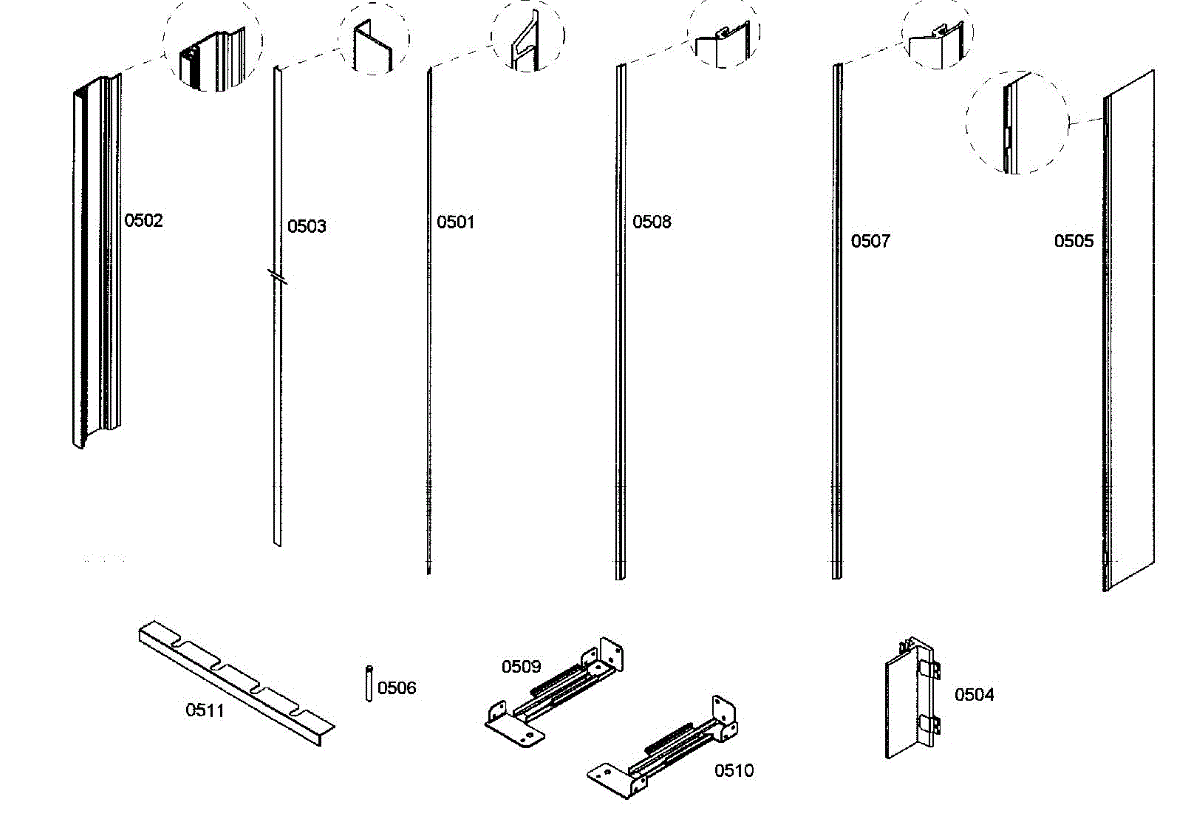 0502
0503
0501
0508
0507
0505
0511
0506
0509
0510
0504