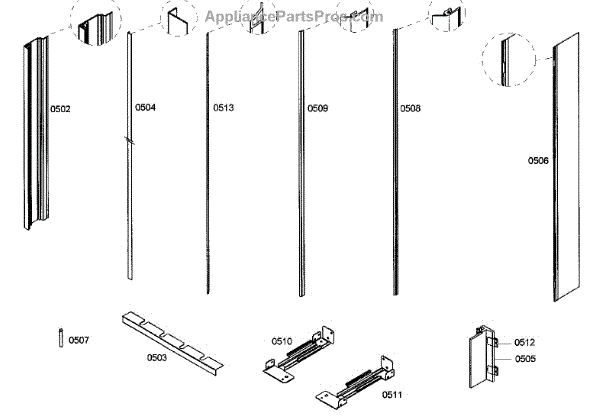 AppliancePartsPros.com

0502
0504
0513
0509
0508
0506
0507
0503
0510
0511
0512
0505