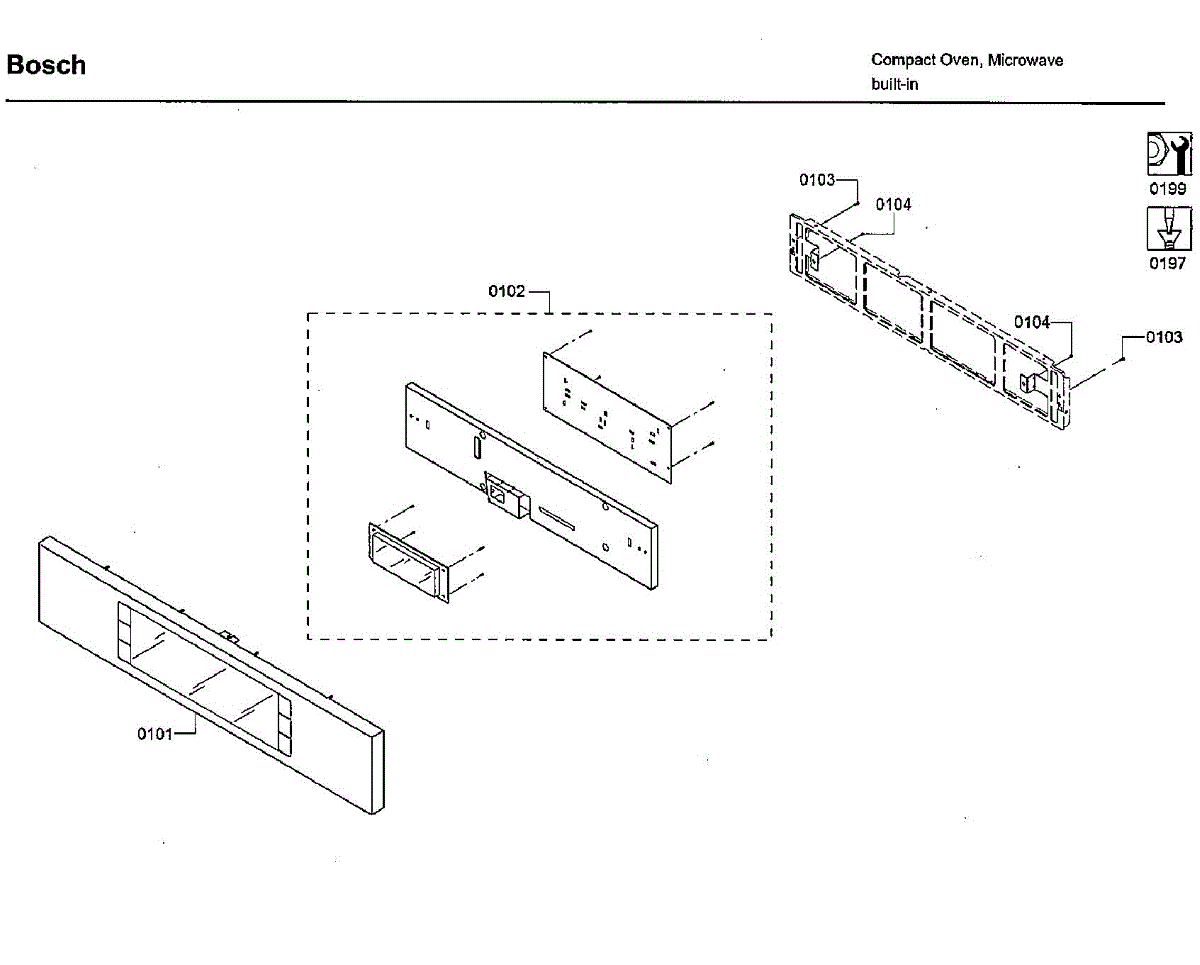 Bosch

Compact Oven, Microwave
built-in

0199

0197

0103

0104

0102

0104

0103

0101