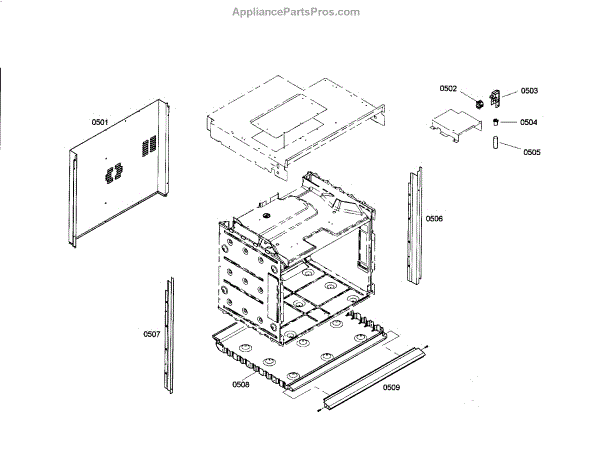 AppliancePartsPros.com

0501

0502

0503

0504

0505

0506

0507

0508

0509