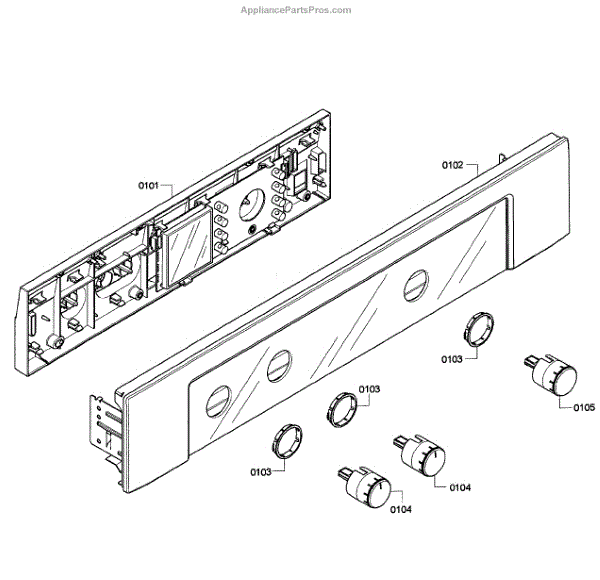 AppliancePartsPros.com

0101
0102
0103
0105
0103
0103
0104
0104