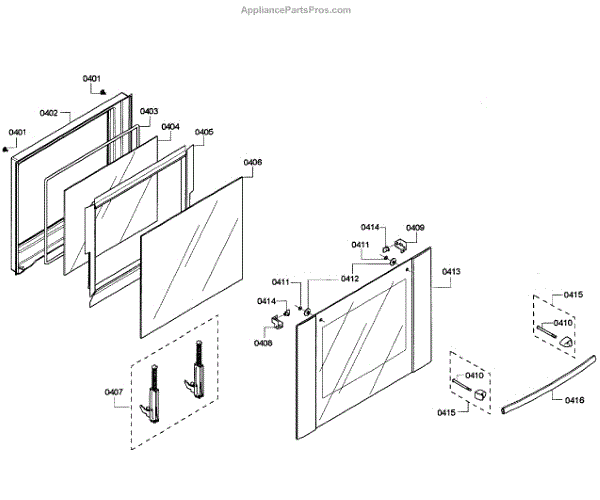 AppliancePartsPros.com

0401
0402
0403
0404
0405
0401
0406
0414
0409
0411
0412
0413
0411
0414
0408
0415
0410
0407
0410
0415
0416