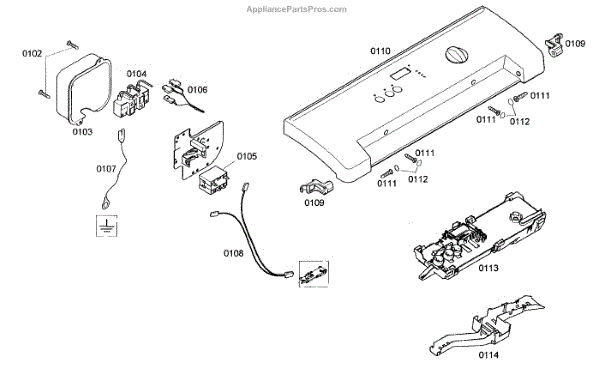 AppliancePartsPros.com

0102
0104
0106
0103
0107
0105
0108
0110
0109
0111
0111
0112
0111
0111
0112
0109
0113
0114