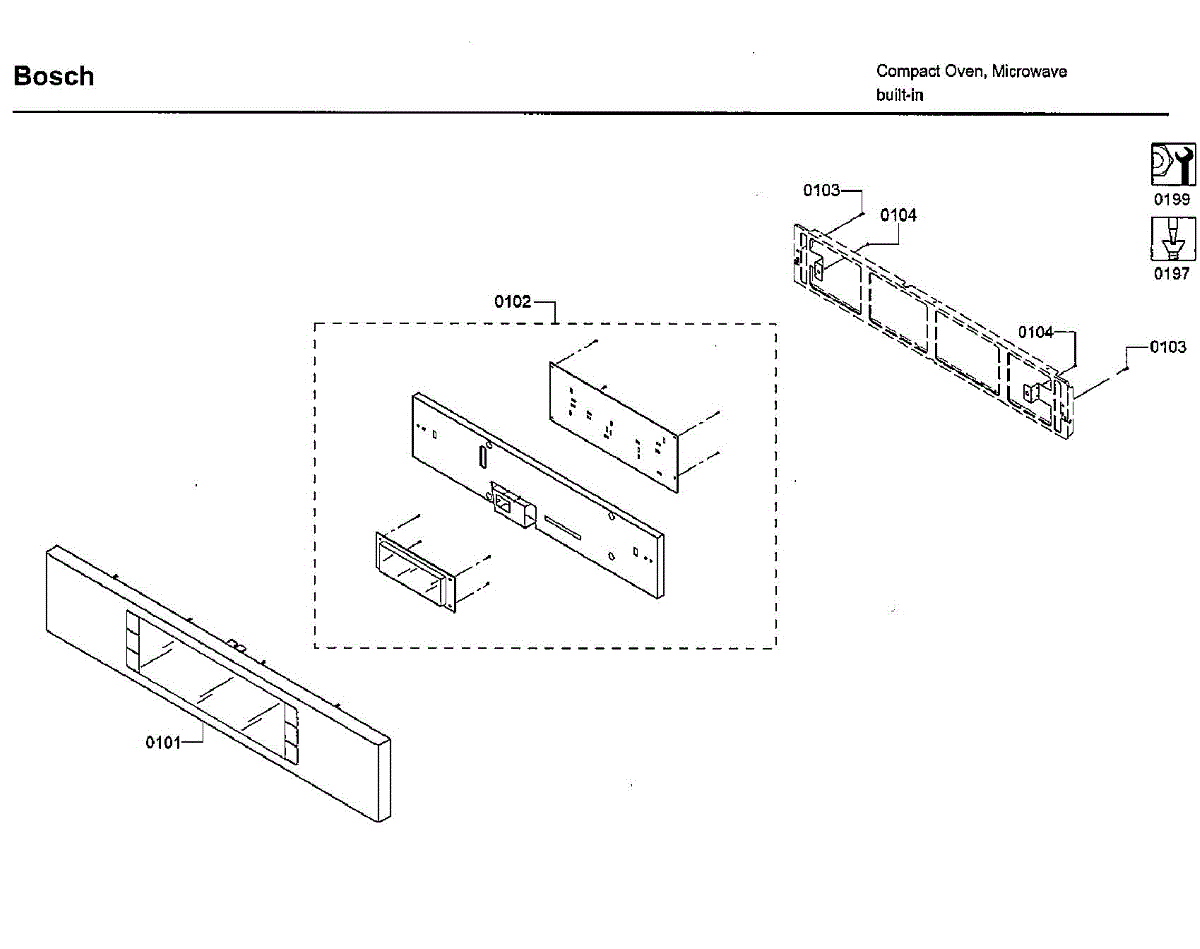 Bosch

Compact Oven, Microwave
built-in

0199

0197

0103

0104

0102

0104

0103

0101