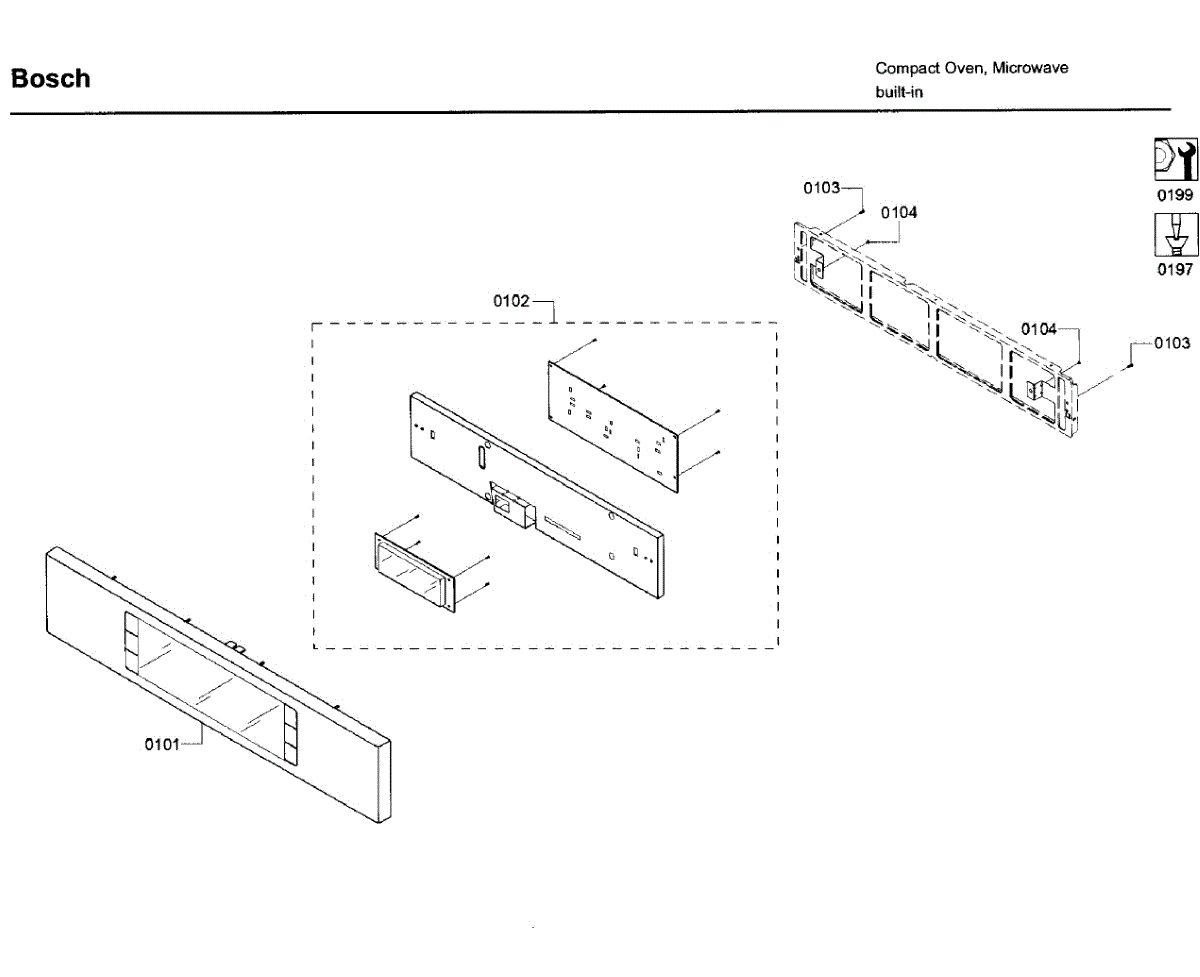 Bosch

Compact Oven, Microwave built-in

0199

0197

0103

0104

0102

0104

0103

0101