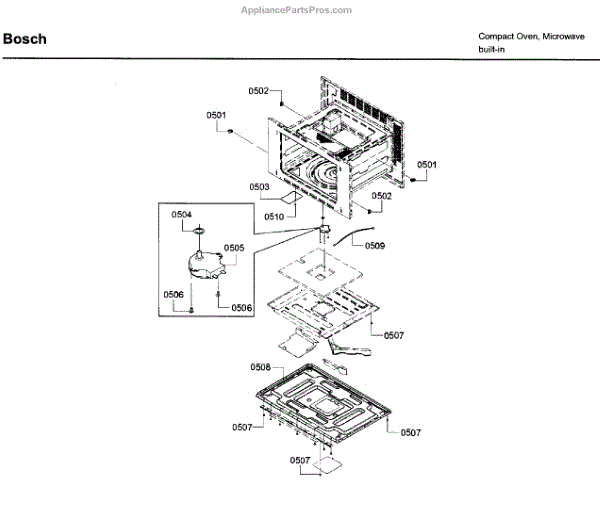 AppliancePartsPros.com

Bosch

Compact Oven, Microwave built-in

0502
0501
0501
0503
0502
0510
0504
0505
0509
0506
0506
0507
0508
0507
0507
0507