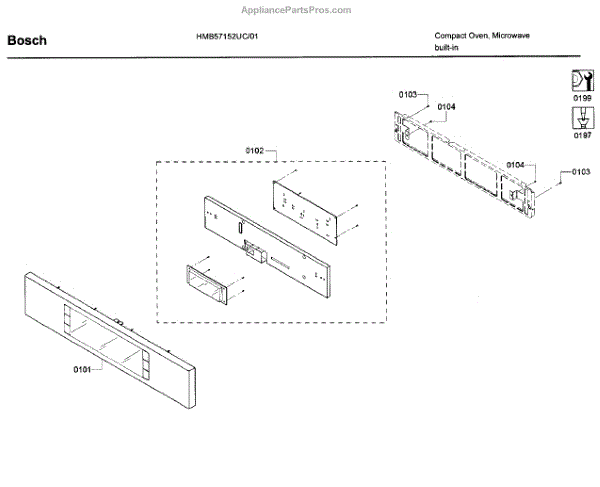 AppliancePartsPros.com

Bosch

HMB57152UC/01

Compact Oven, Microwave built-in

0199

0197

0103

0104

0102

0104

0103

0101