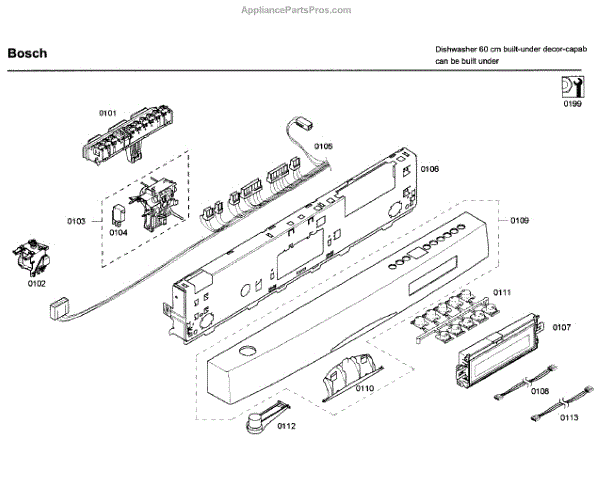 AppliancePartsPros.com

Bosch

Dishwasher 60 cm built-under decor-capab
can be built under

0199

0101

0105

0106

0103

0104

0109

0102

0111

0107

0110

0108

0112

0113