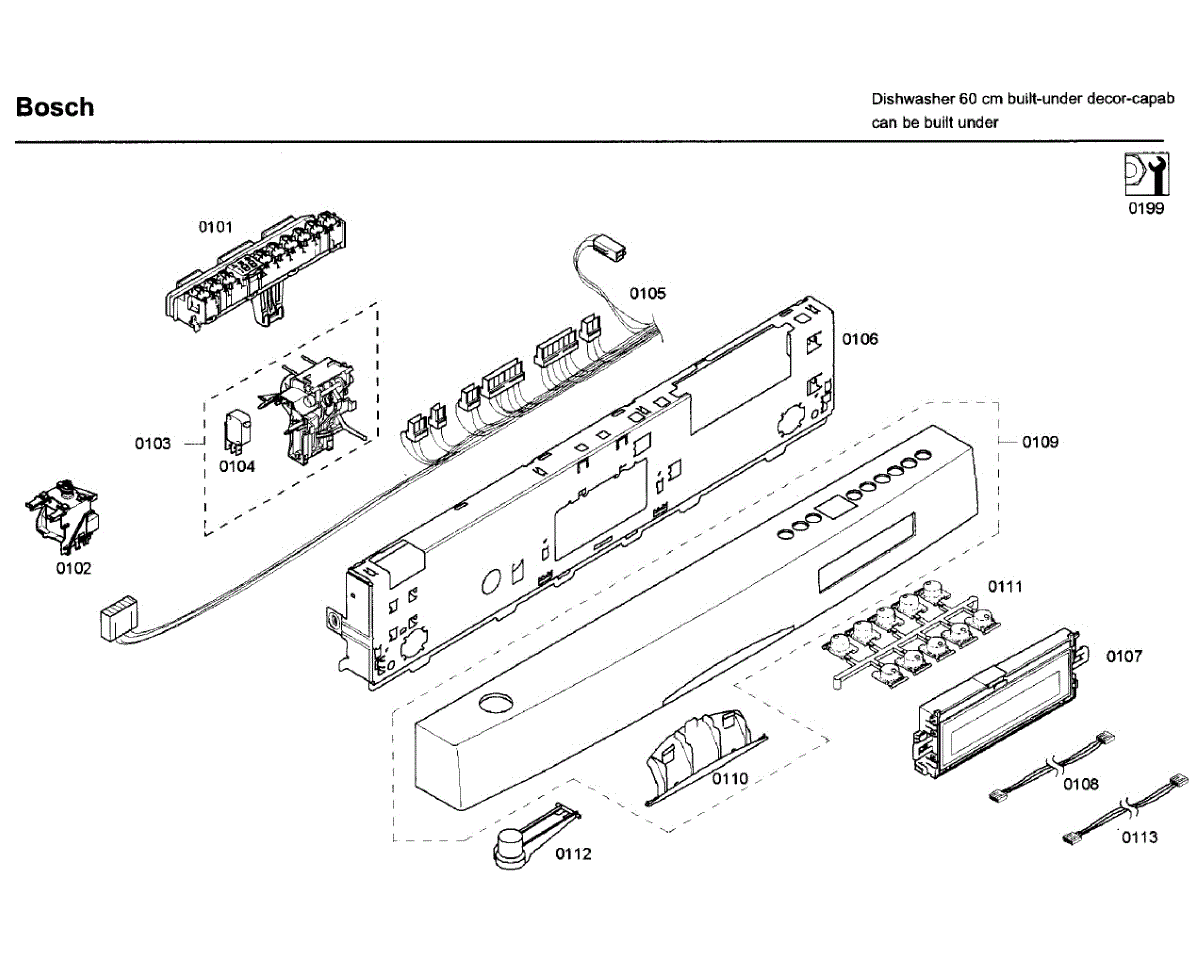 Bosch

Dishwasher 60 cm built-under decor-capab
can be built under

0199

0101

0105

0106

0103

0104

0109

0102

0111

0107

0110

0108

0112

0113