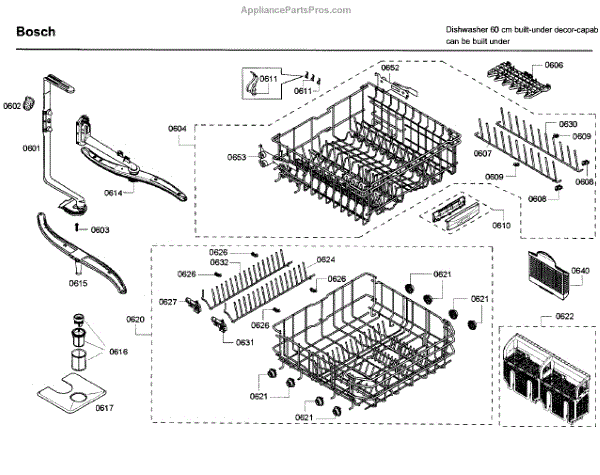 AppliancePartsPros.com

Bosch

Dishwasher 60 cm built-under decor-capab
can be built under

0602
0601
0614
0603
0615
0616
0617
0611
0611
0652
0604
0653
0606
0630
0609
0607
0609
0608
0608
0610
0626
0632
0624
0626
0626
0627
0626
0631
0620
0621
0621
0621
0621
0640
0622