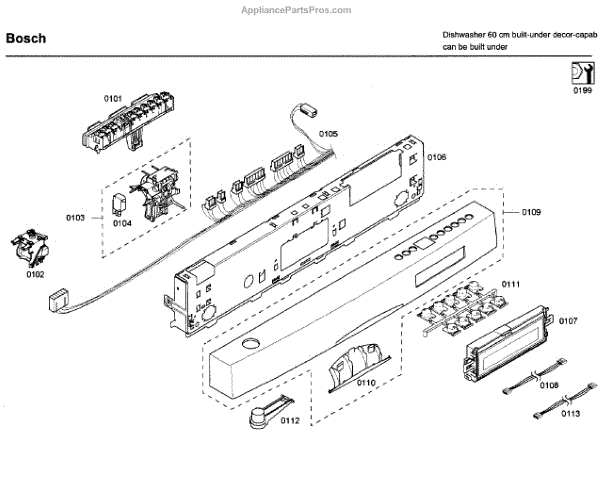 AppliancePartsPros.com

Bosch

Dishwasher 60 cm built-under decor-capab can be built under

0199

0101

0105

0106

0103

0104

0109

0102

0111

0107

0110

0108

0112

0113