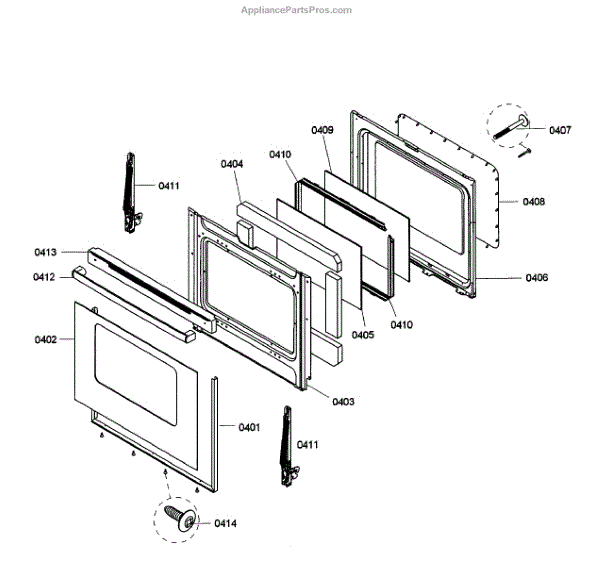 AppliancePartsPros.com

0407
0409
0410
0404
0411
0408
0413
0412
0406
0410
0405
0402
0403
0401
0411
0414