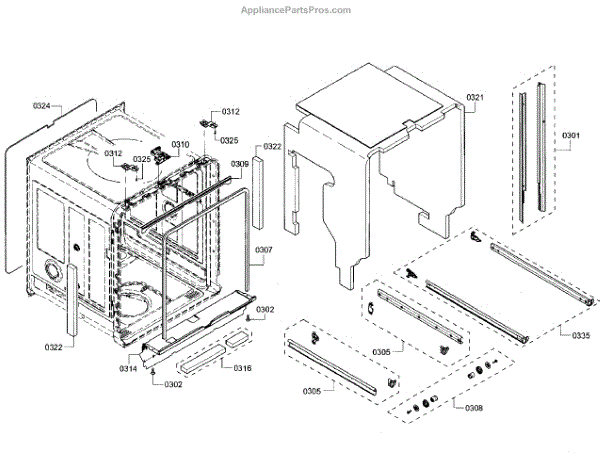 AppliancePartsPros.com

0324
0312
0325
0312
0325
0310
0309
0322
0321
0301
0307
0302
0322
0314
0302
0316
0305
0305
0335
0308