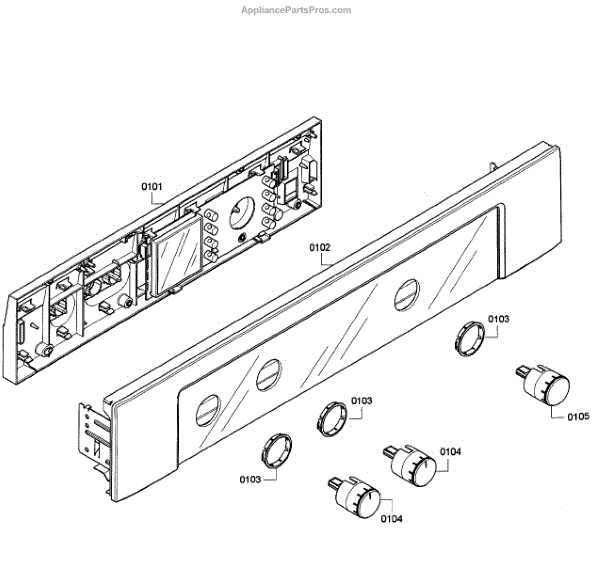 AppliancePartsPros.com

0101

0102

0103

0105

0103

0104

0103

0104