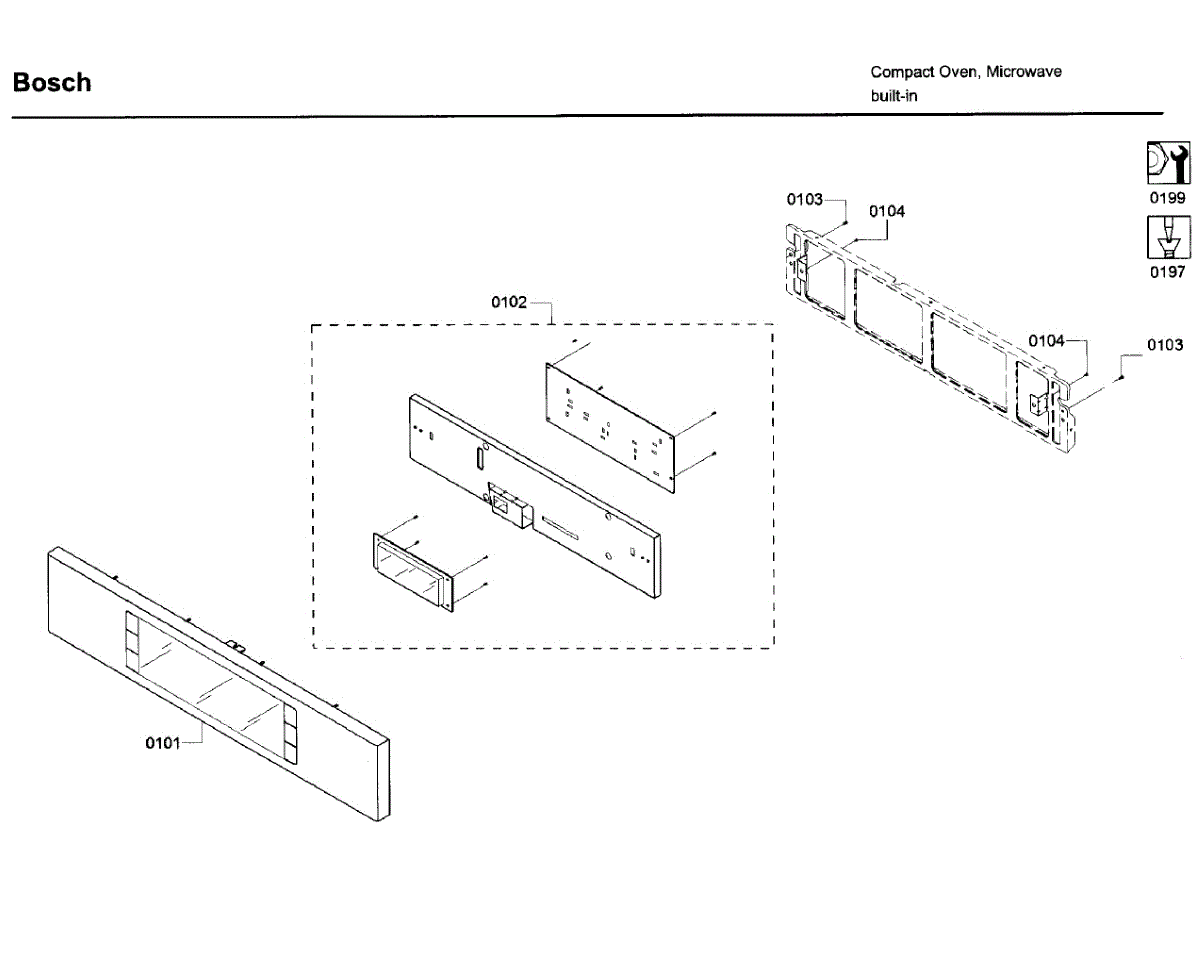 Bosch

Compact Oven, Microwave
built-in

0199

0197

0103

0104

0102

0104

0103

0101