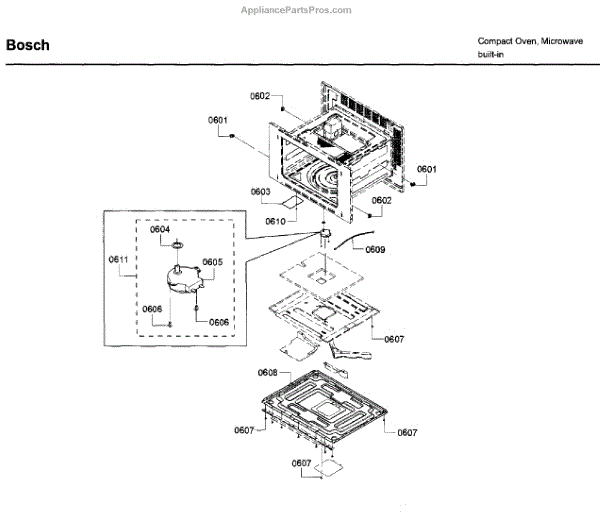 AppliancePartsPros.com

Bosch

Compact Oven, Microwave built-in

0602
0601
0601
0603
0602
0610
0604
0611
0605
0609
0606
0606
0607
0608
0607
0607
0607