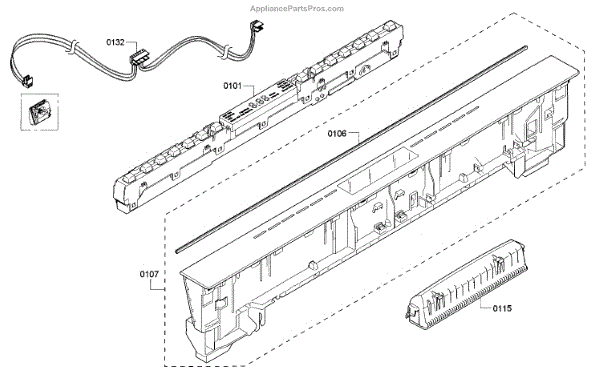 AppliancePartsPros.com

0132

0101

0106

0107

0115