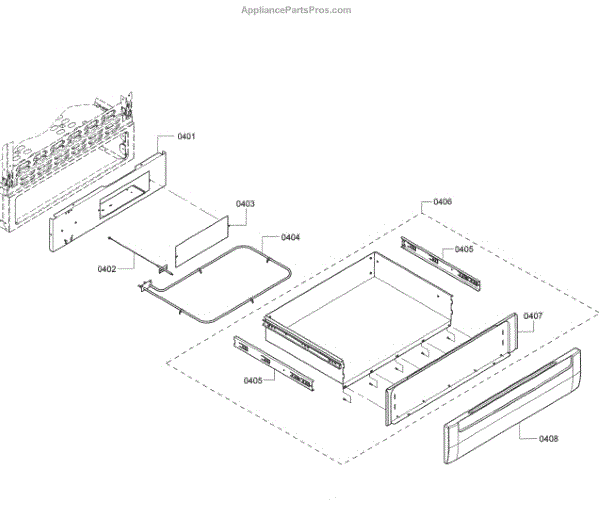 AppliancePartsPros.com

0401

0403

0406

0404

0405

0402

0407

0405

0408