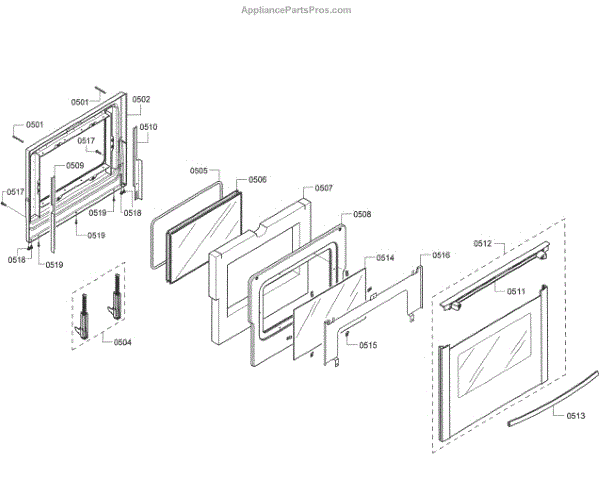 AppliancePartsPros.com

0501
0502
0501
0510
0517
0509
0517
0519
0518
0519
0518
0519
0505
0506
0507
0508
0514
0516
0512
0511
0504
0515
0513