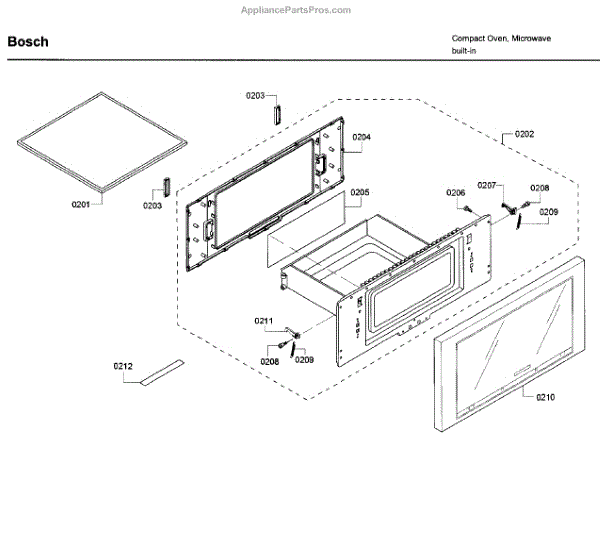 AppliancePartsPros.com

Bosch

Compact Oven, Microwave
built-in

0203
0204
0202
0201
0203
0205
0206
0207
0208
0209
0211
0208
0209
0212
0210