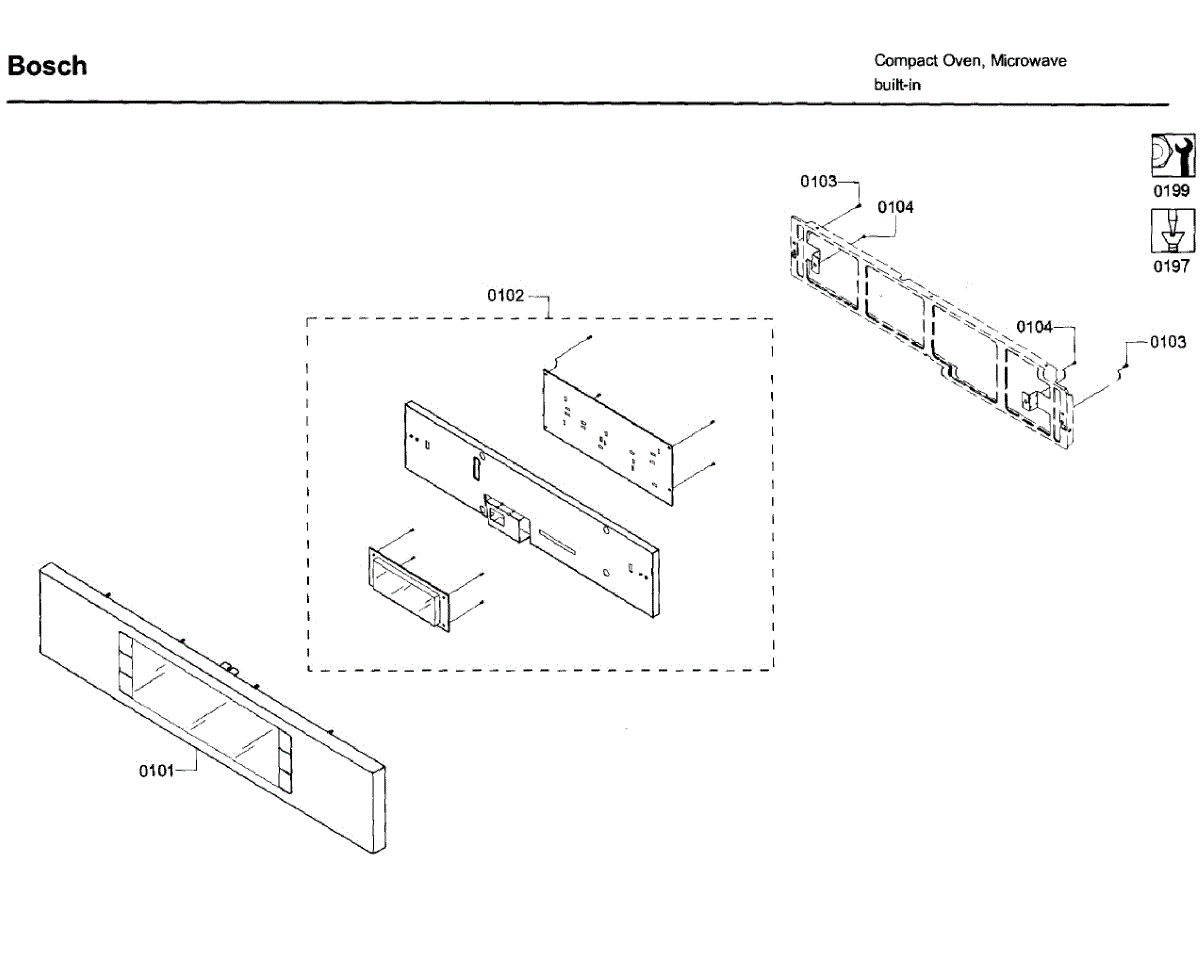 Bosch

Compact Oven, Microwave built-in

0199

0197

0103

0104

0102

0104

0103

0101