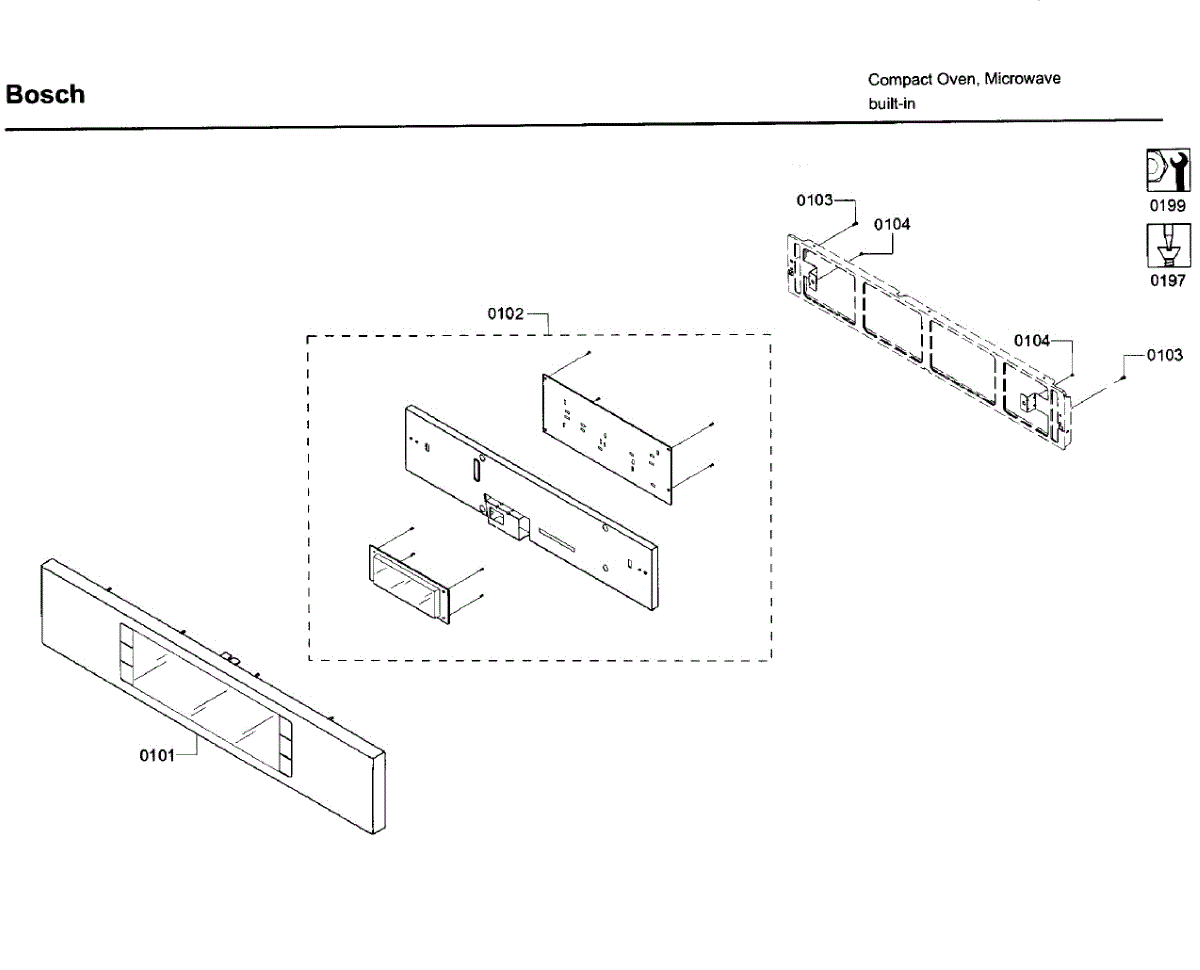 Bosch

Compact Oven, Microwave
built-in

0199

0197

0103

0104

0102

0104

0103

0101