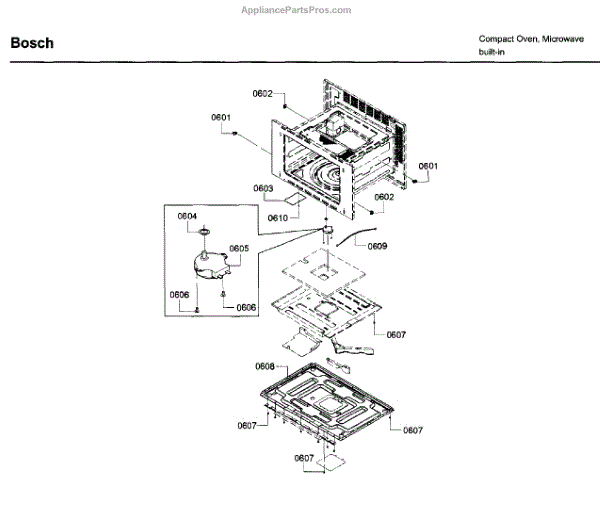 AppliancePartsPros.com

Bosch

Compact Oven, Microwave built-in

0602
0601
0601
0603
0602
0610
0604
0605
0609
0606
0606
0607
0608
0607
0607
0607