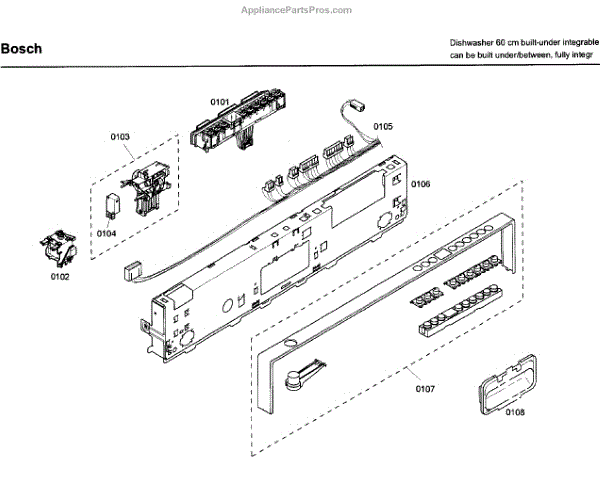 AppliancePartsPros.com

Bosch

Dishwasher 60 cm built-under integrable
can be built under/between, fully integr

0101
0103
0105
0106
0104
0102
0107
0108