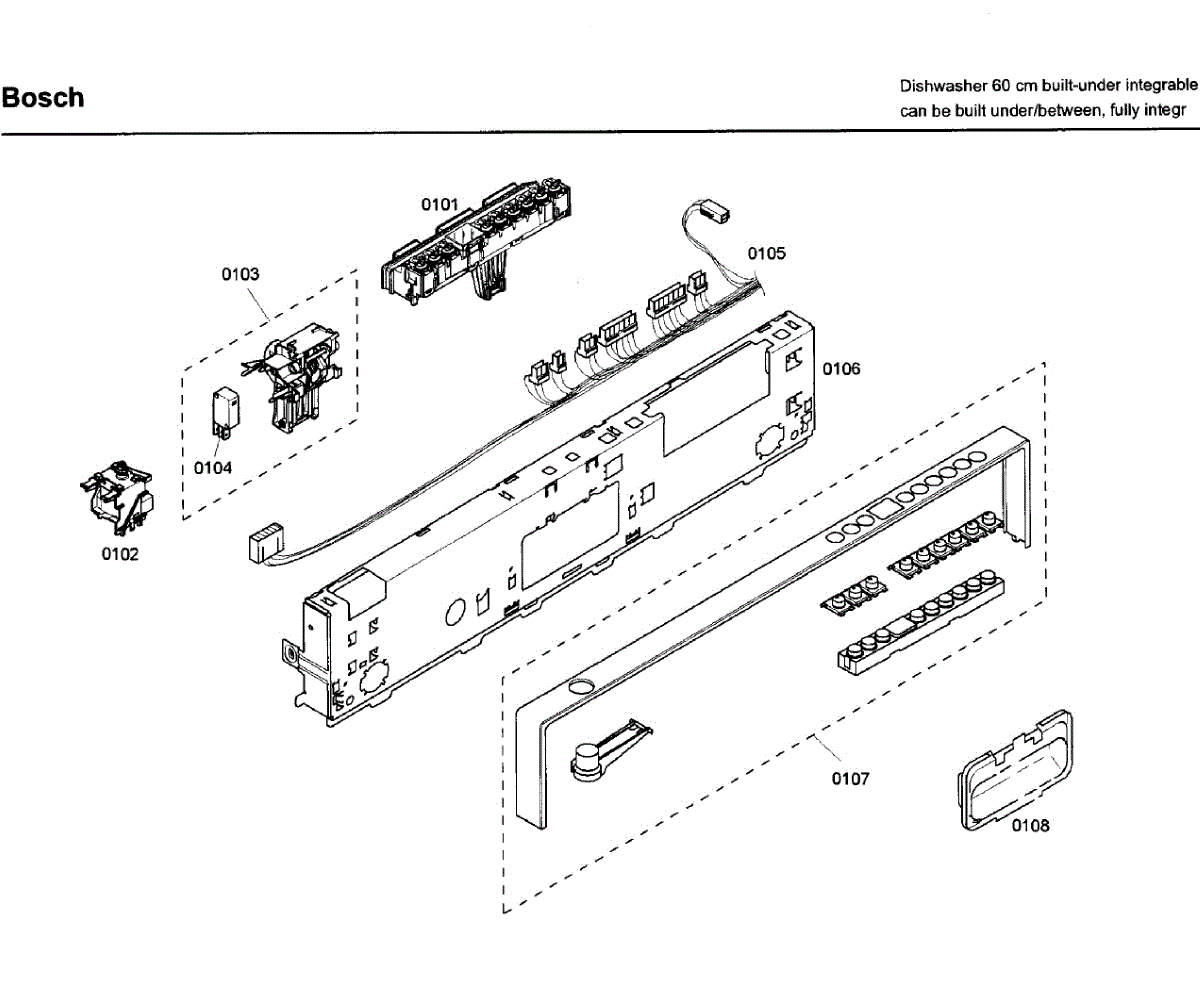 Bosch

Dishwasher 60 cm built-under integrable
can be built under/between, fully integr

0101

0103

0105

0106

0104

0102

0107

0108