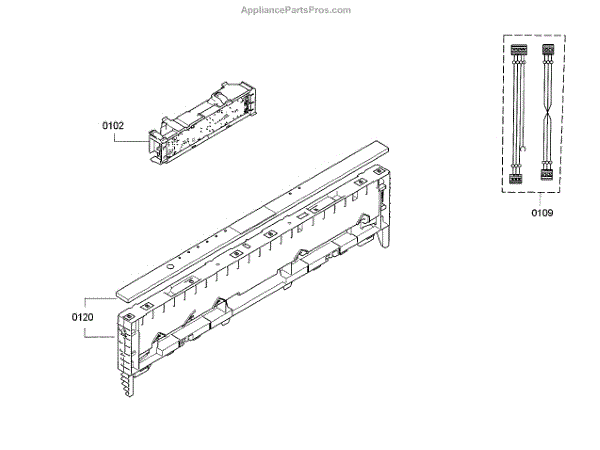 AppliancePartsPros.com

0102

0109

0120